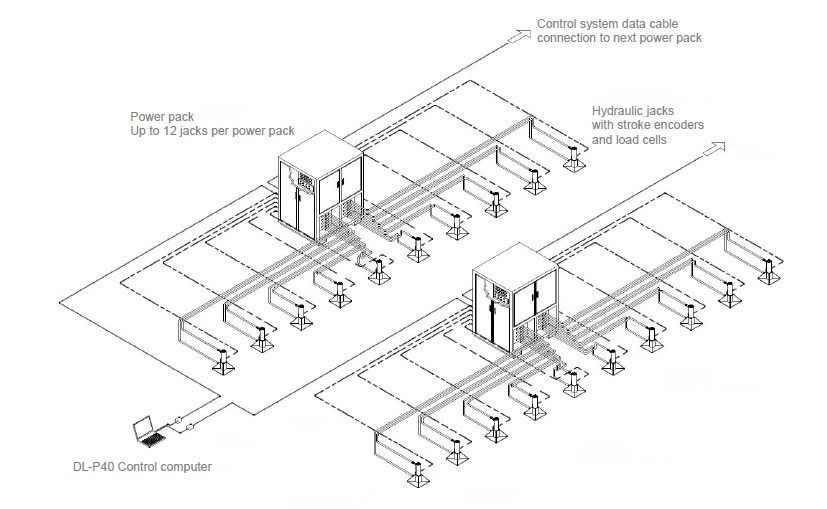 Control system data cable connection to next power pack

Power pack
Up to 12 jacks per power pack

Hydraulic jacks with stroke encoders and load cells

DL-P40 Control computer